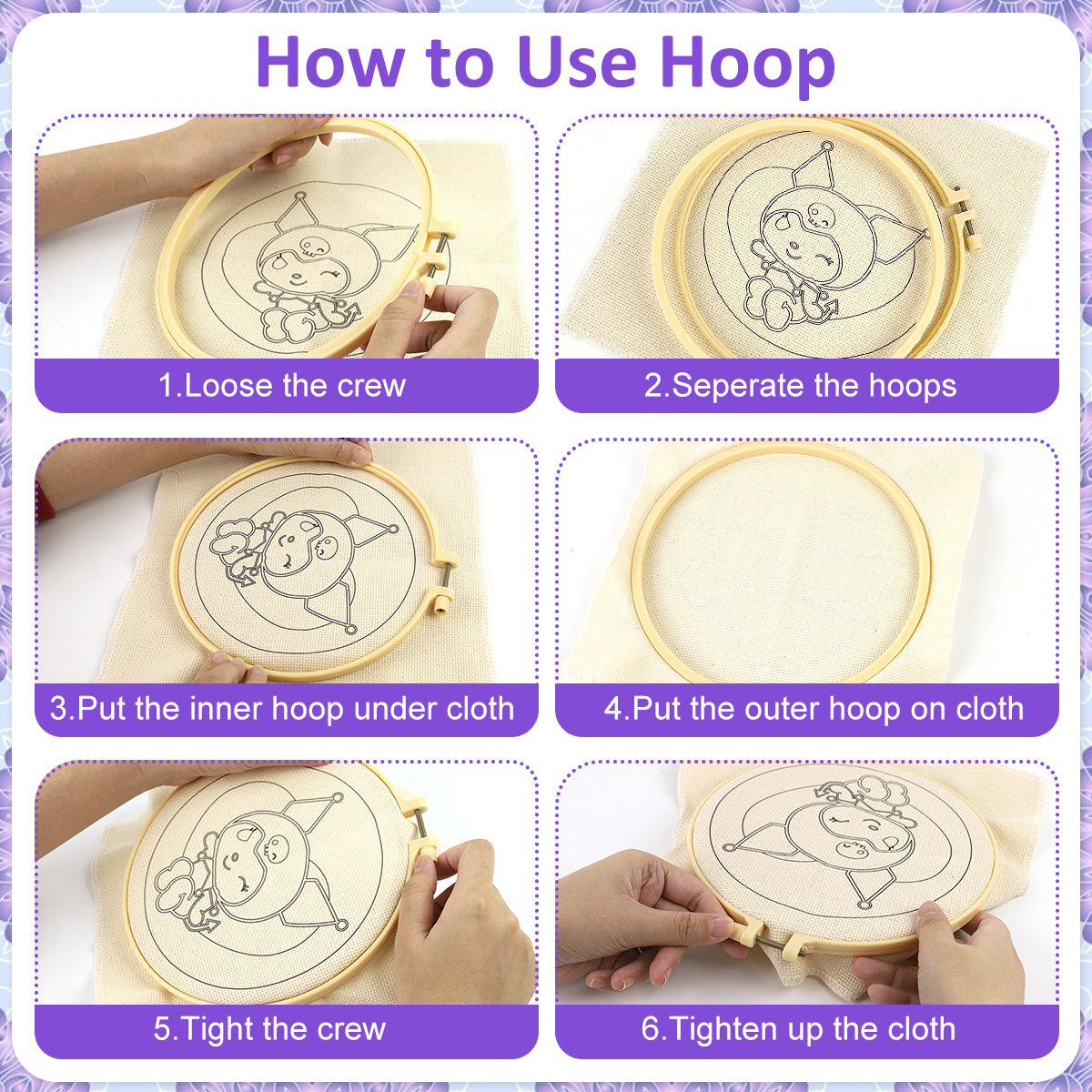 How to Use Hoop

1.Loose the crew

2.Seperate the hoops

3.Put the inner hoop under cloth

4.Put the outer hoop on cloth

5.Tight the crew

6.Tighten up the cloth